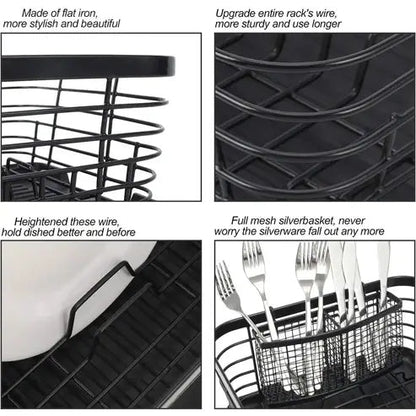 Made of flat iron,
more stylish and beautiful

Upgrade entire rack's wire,
more sturdy and use longer

Heightened these wire,
hold dished better and before

Full mesh silverbasket, never
worry the silverware fall out any more