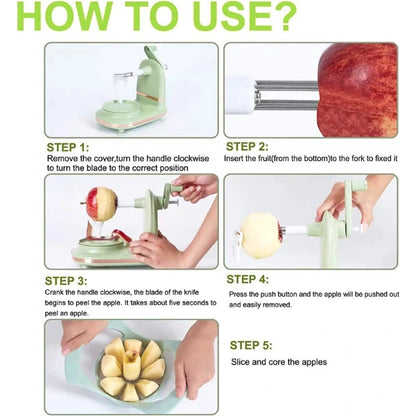 HOW TO USE?

STEP 1:
Remove the cover,turn the handle clockwise to turn the blade to the correct position

STEP 2:
Insert the fruit(from the bottom)to the fork to fixed it

STEP 3:
Crank the handle clockwise, the blade of the knife begins to peel the apple. It takes about five seconds to peel an apple.

STEP 4:
Press the push button and the apple will be pushed out and easily removed.

STEP 5:
Slice and core the apples