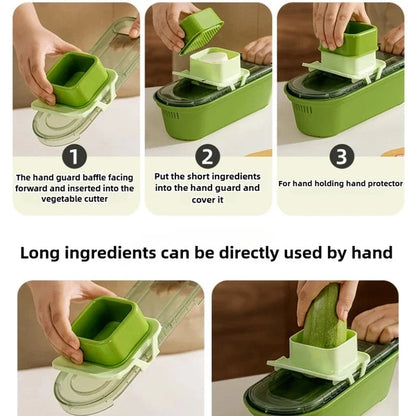 1

The hand guard baffle facing forward and inserted into the vegetable cutter

2

Put the short ingredients into the hand guard and cover it

3

For hand holding hand protector

Long ingredients can be directly used by hand