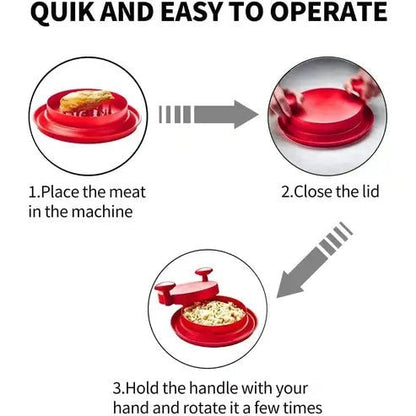 QUIK AND EASY TO OPERATE

1.Place the meat in the machine

2.Close the lid

3.Hold the handle with your hand and rotate it a few times