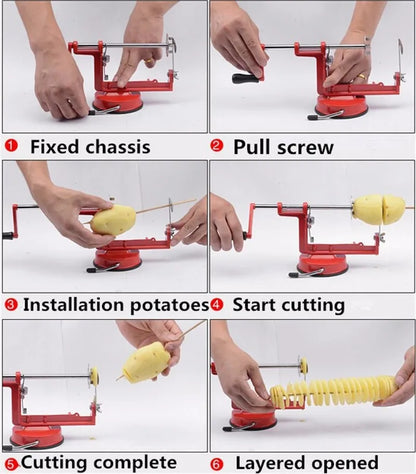 ❶ Fixed chassis

❷ Pull screw

❸ Installation potatoes

❹ Start cutting

❺ Cutting complete

❻ Layered opened