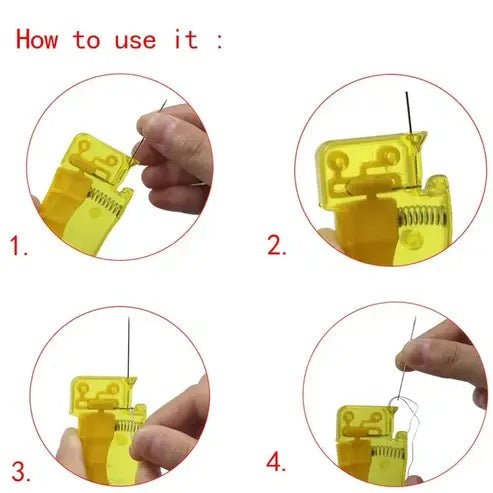 How to use it :

1.

2.

3.

4.