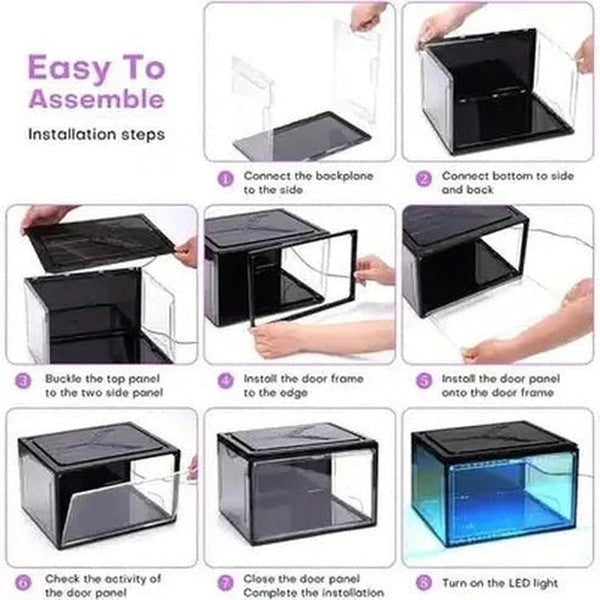 Easy To Assemble

Installation steps

1 Connect the backplane to the side

2 Connect bottom to side and back

3 Buckle the top panel to the two side panel

4 Install the door frame to the edge

5 Install the door panel onto the door frame

6 Check the activity of the door panel

7 Close the door panel Complete the installation

8 Turn on the LED light