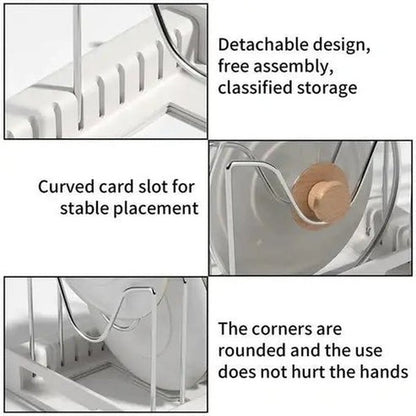 Detachable design, free assembly, classified storage

Curved card slot for stable placement

The corners are rounded and the use does not hurt the hands