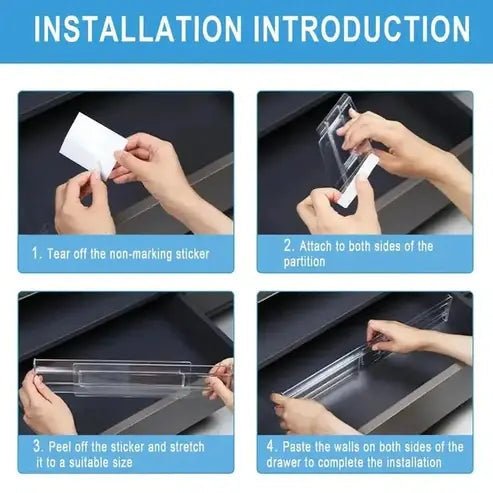 INSTALLATION INTRODUCTION

1. Tear off the non-marking sticker

2. Attach to both sides of the partition

3. Peel off the sticker and stretch it to a suitable size

4. Paste the walls on both sides of the drawer to complete the installation