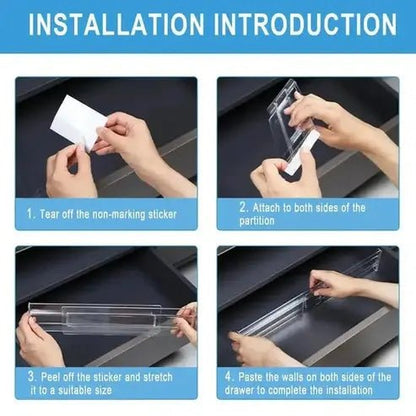 INSTALLATION INTRODUCTION

1. Tear off the non-marking sticker

2. Attach to both sides of the partition

3. Peel off the sticker and stretch it to a suitable size

4. Paste the walls on both sides of the drawer to complete the installation