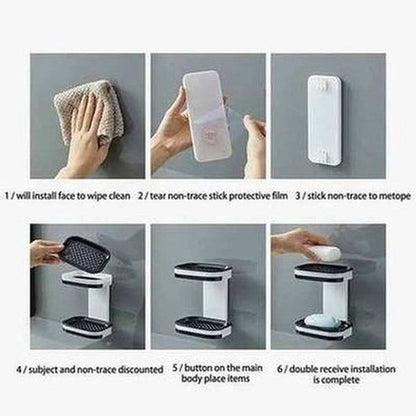 1 / will install face to wipe clean

2 / tear non-trace stick protective film

3 / stick non-trace to metope

4 / subject and non-trace discounted

5 / button on the main body place items

6 / double receive installation is complete