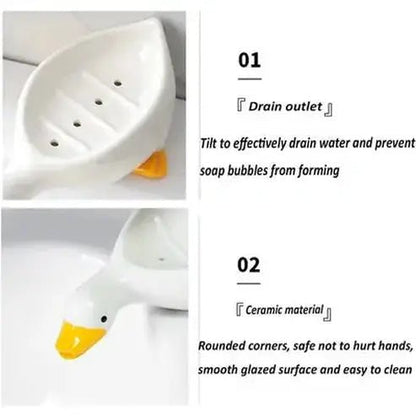 01

『Drain outlet』

Tilt to effectively drain water and prevent soap bubbles from forming

02

『Ceramic material』

Rounded corners, safe not to hurt hands, smooth glazed surface and easy to clean