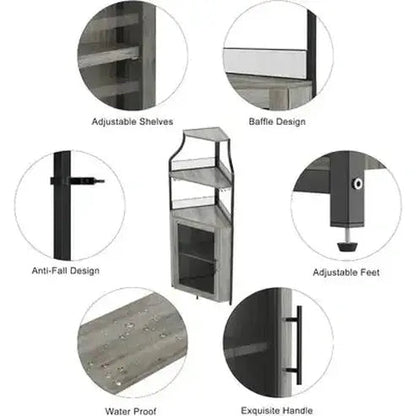 Adjustable Shelves

Baffle Design

Anti-Fall Design

Adjustable Feet

Water Proof

Exquisite Handle