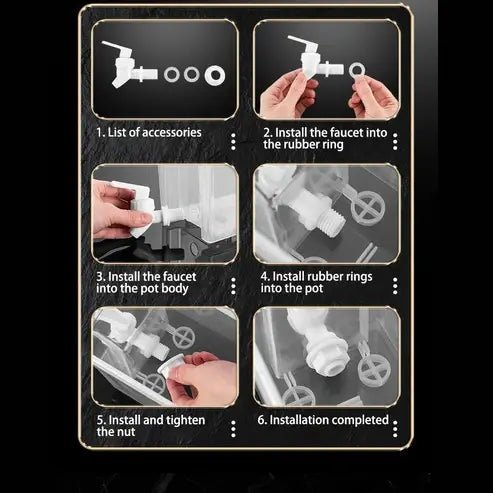 1. List of accessories

2. Install the faucet into the rubber ring

3. Install the faucet into the pot body

4. Install rubber rings into the pot

5. Install and tighten the nut

6. Installation completed