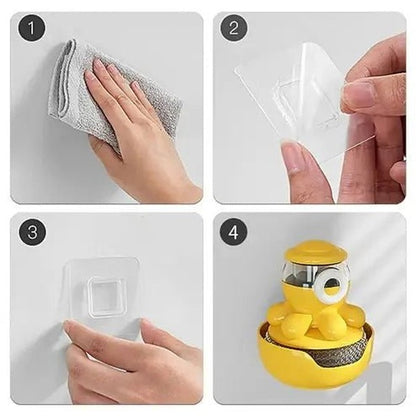 1

2

3

4