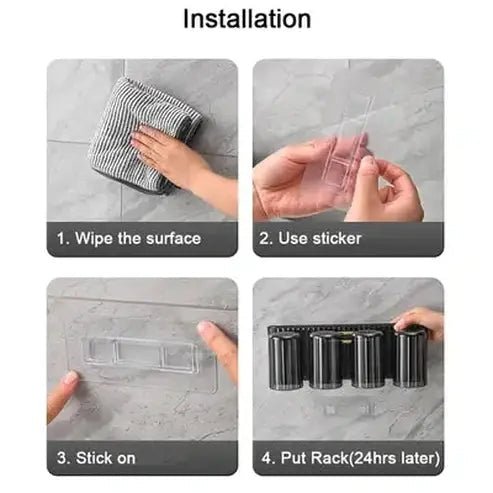 Installation

1. Wipe the surface

2. Use sticker

3. Stick on

4. Put Rack(24hrs later)