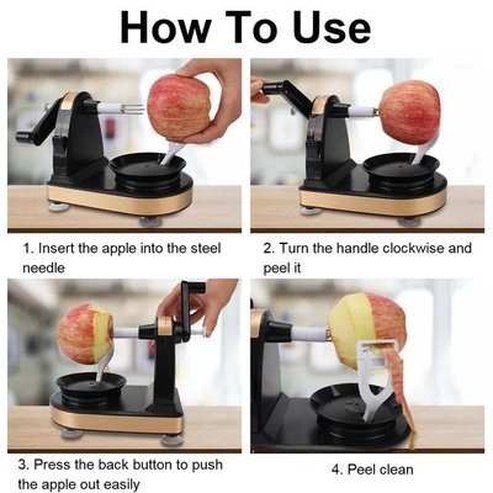 How To Use

1. Insert the apple into the steel needle

2. Turn the handle clockwise and peel it

3. Press the back button to push the apple out easily

4. Peel clean