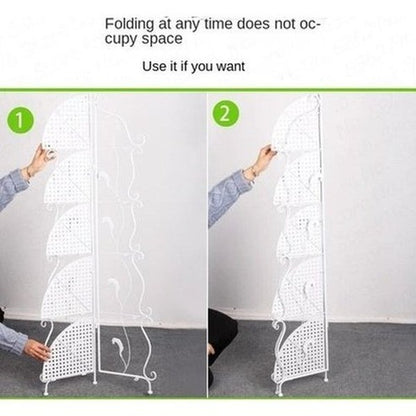 Folding at any time does not occupy space

Use it if you want

1

2