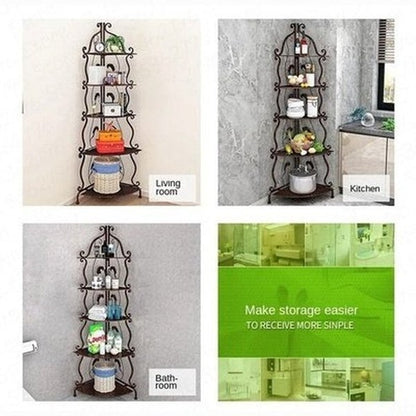 Living room

Kitchen

Bath-room

Make storage easier
TO RECEIVE MORE SINPLE