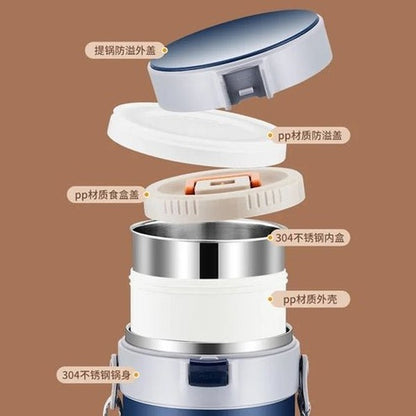 提锅防溢外盖

pp材质防溢盖

pp材质食盒盖

304不锈钢内盒

pp材质外壳

304不锈钢锅身