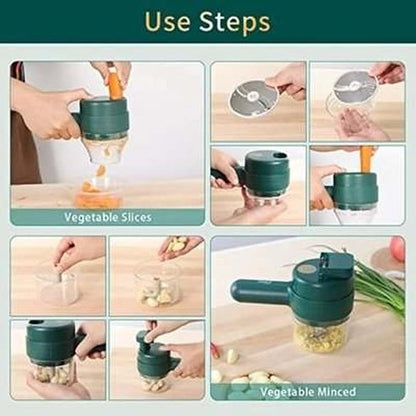 Use Steps

Vegetable Slices

Vegetable Minced