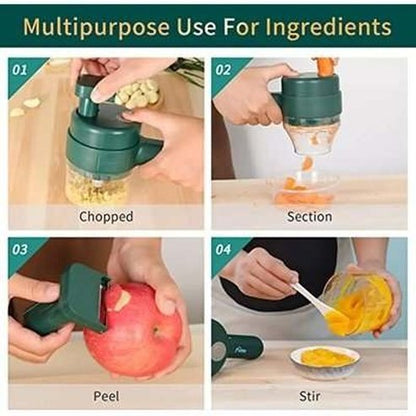 Multipurpose Use For Ingredients

01

Chopped

02

Section

03

Peel

04

Stir