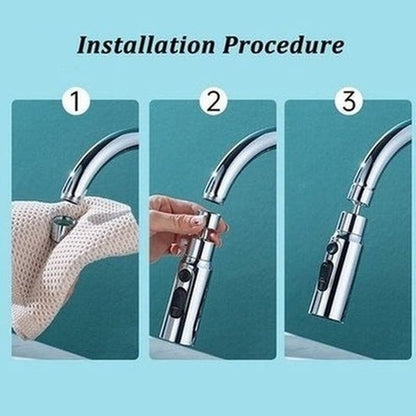 Installation Procedure

1

2

3