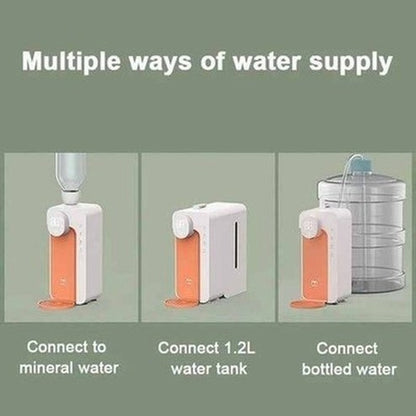 Multiple ways of water supply

Connect to mineral water

Connect 1.2L water tank

Connect bottled water