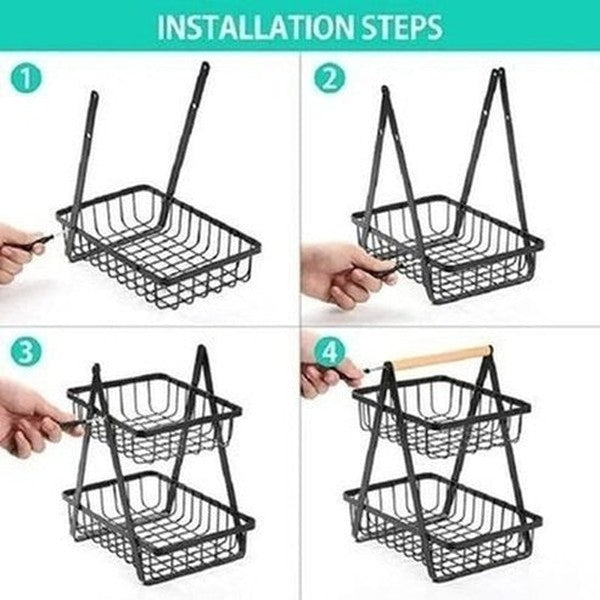 INSTALLATION STEPS

1

2

3

4