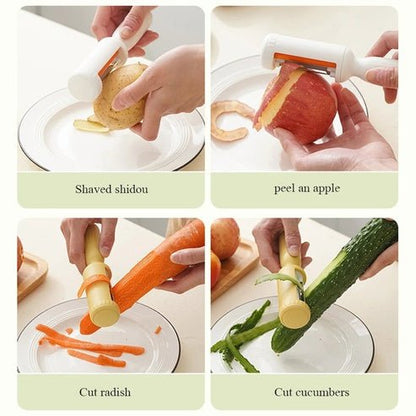 Shaved shidou

peel an apple

Cut radish

Cut cucumbers