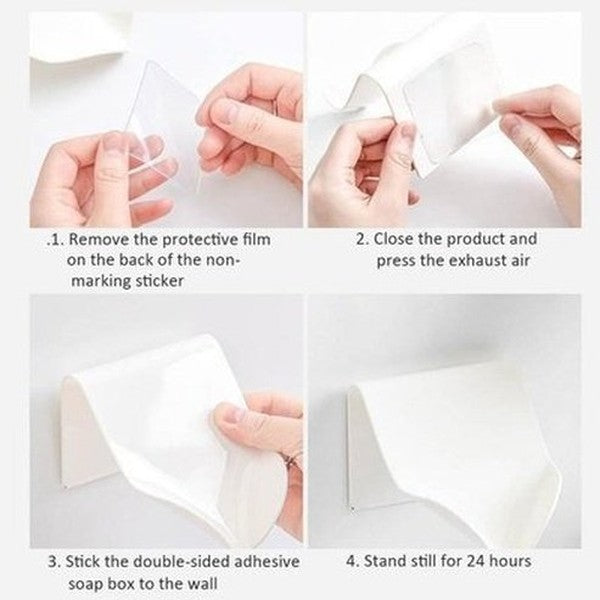 .1. Remove the protective film on the back of the non-marking sticker

2. Close the product and press the exhaust air

3. Stick the double-sided adhesive soap box to the wall

4. Stand still for 24 hours