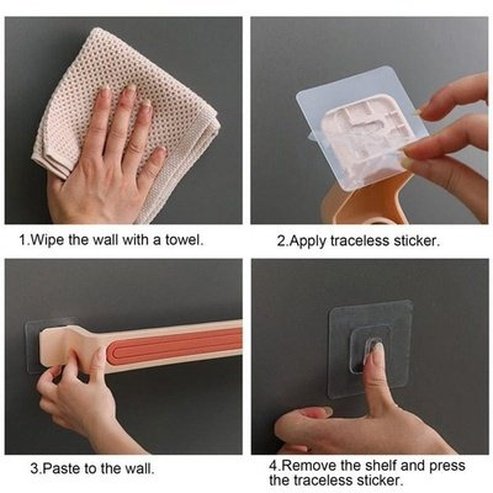 1.Wipe the wall with a towel.

2.Apply traceless sticker.

3.Paste to the wall.

4.Remove the shelf and press the traceless sticker.