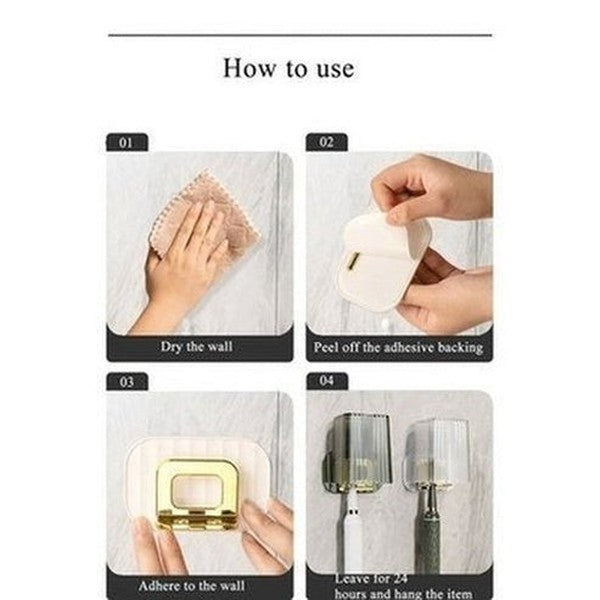 How to use

01

Dry the wall

02

Peel off the adhesive backing

03

Adhere to the wall

04

Leave for 24 hours and hang the item