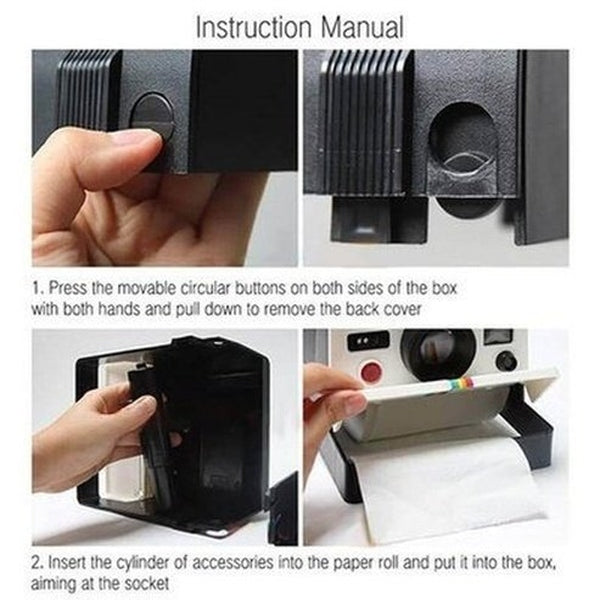 Instruction Manual

1. Press the movable circular buttons on both sides of the box with both hands and pull down to remove the back cover

2. Insert the cylinder of accessories into the paper roll and put it into the box, aiming at the socket