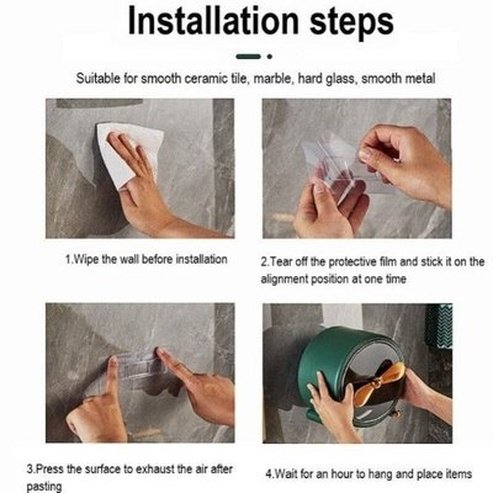 Installation steps

Suitable for smooth ceramic tile, marble, hard glass, smooth metal

1.Wipe the wall before installation

2.Tear off the protective film and stick it on the alignment position at one time

3.Press the surface to exhaust the air after pasting

4.Wait for an hour to hang and place items