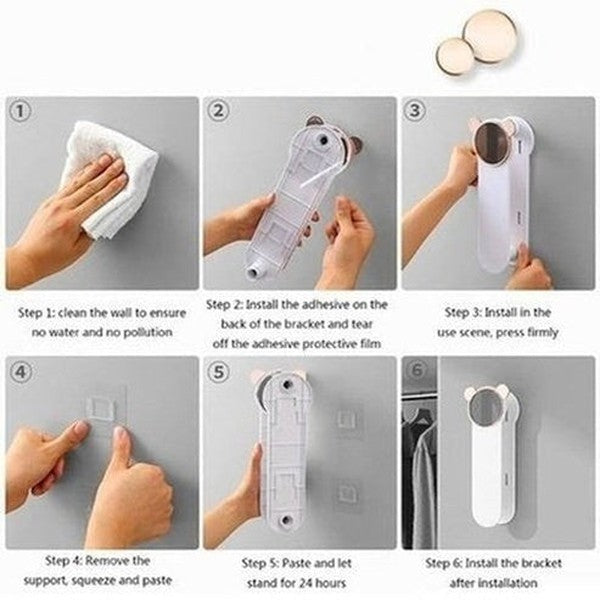 ①

Step 1: clean the wall to ensure no water and no pollution

②

Step 2: Install the adhesive on the back of the bracket and tear off the adhesive protective film

③

Step 3: Install in the use scene, press firmly

④

Step 4: Remove the support, squeeze and paste

⑤

Step 5: Paste and let stand for 24 hours

⑥

Step 6: Install the bracket after installation