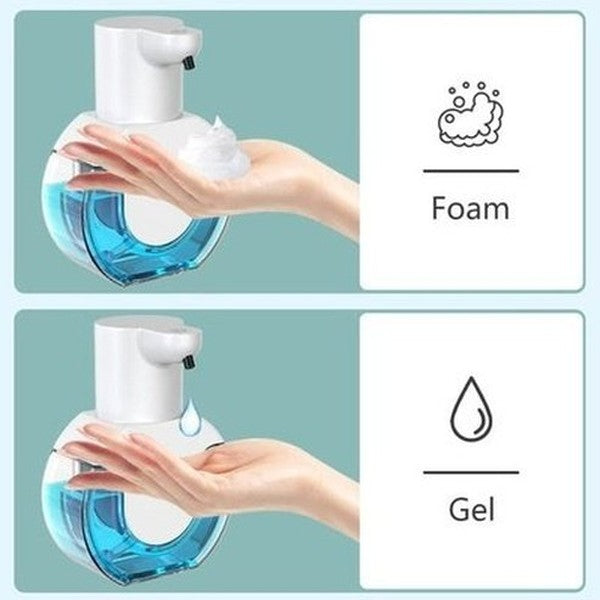 Foam

Gel