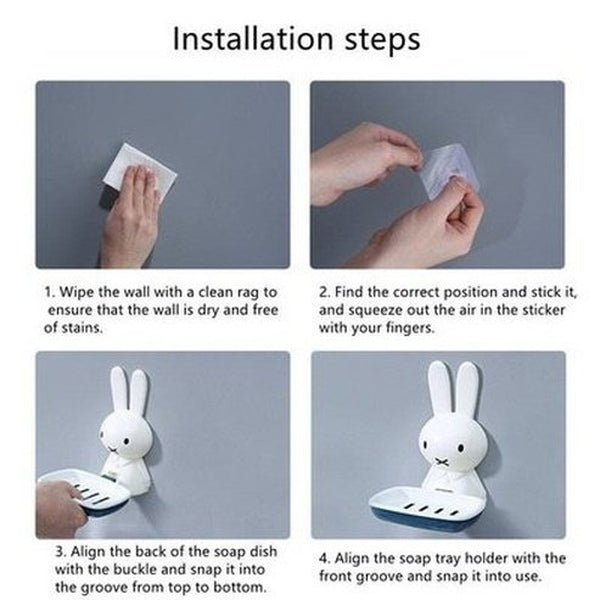 Installation steps

1. Wipe the wall with a clean rag to ensure that the wall is dry and free of stains.

2. Find the correct position and stick it, and squeeze out the air in the sticker with your fingers.

3. Align the back of the soap dish with the buckle and snap it into the groove from top to bottom.

4. Align the soap tray holder with the front groove and snap it into use.