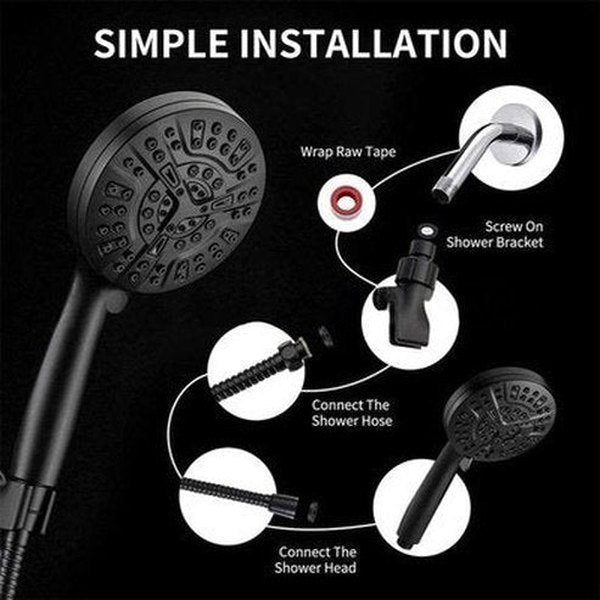 SIMPLE INSTALLATION

Wrap Raw Tape

Screw On Shower Bracket

Connect The Shower Hose

Connect The Shower Head