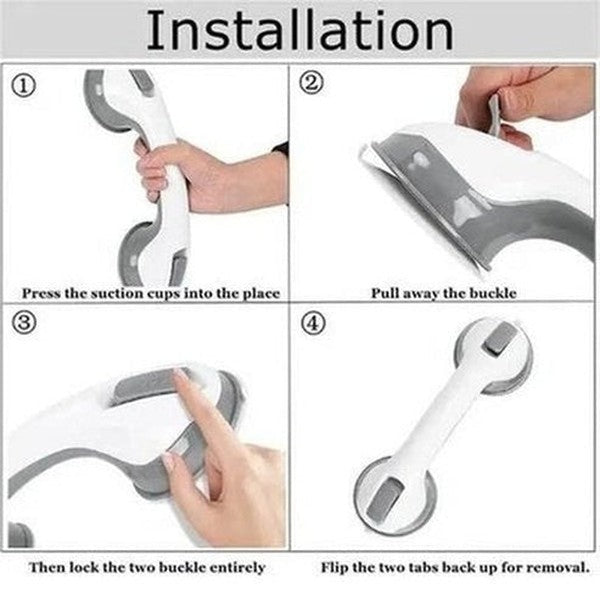 Installation

①

Press the suction cups into the place

②

Pull away the buckle

③

Then lock the two buckle entirely

④

Flip the two tabs back up for removal.