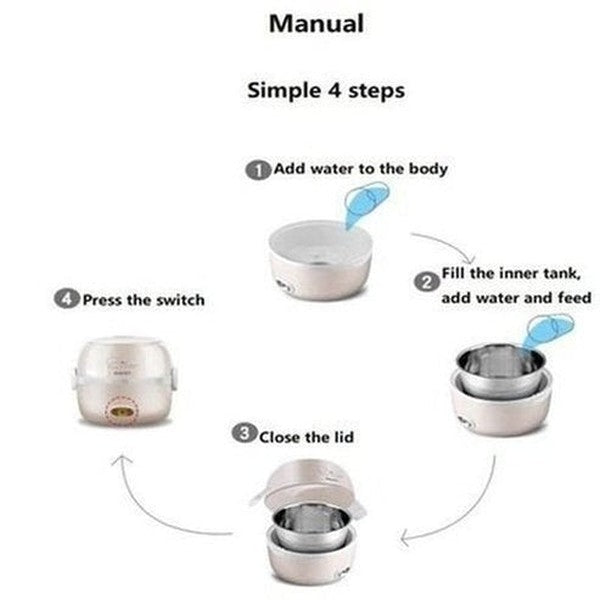 Manual

Simple 4 steps

1 Add water to the body

2 Fill the inner tank, add water and feed

3 Close the lid

4 Press the switch