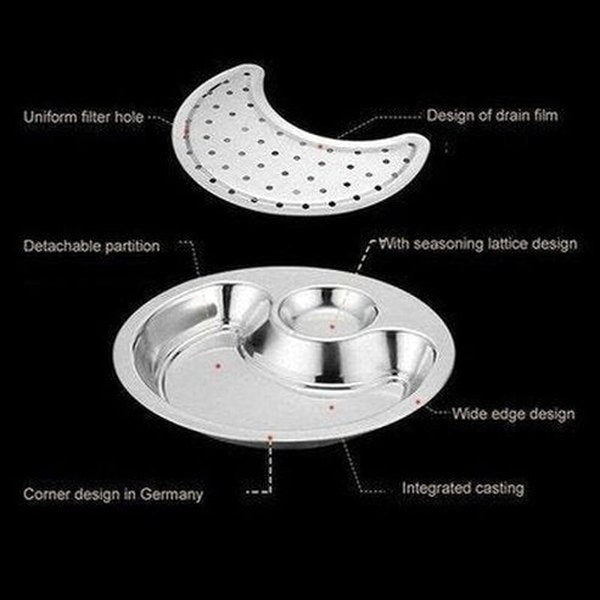 Uniform filter hole

Design of drain film

Detachable partition

With seasoning lattice design

Wide edge design

Corner design in Germany

Integrated casting