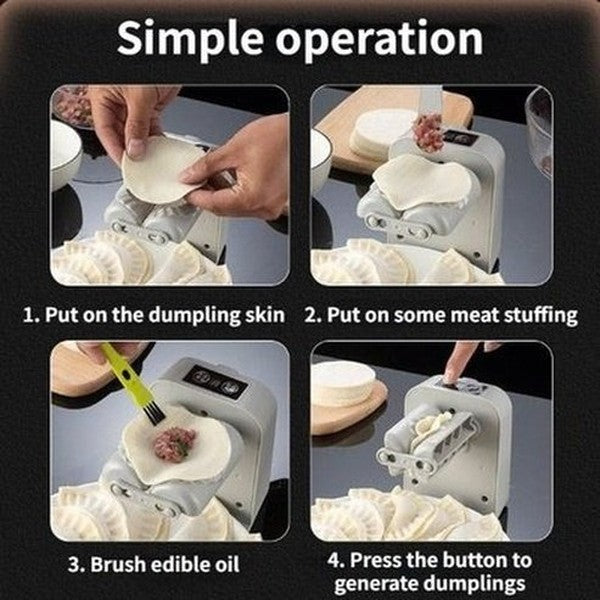 Simple operation

1. Put on the dumpling skin

2. Put on some meat stuffing

3. Brush edible oil

4. Press the button to generate dumplings