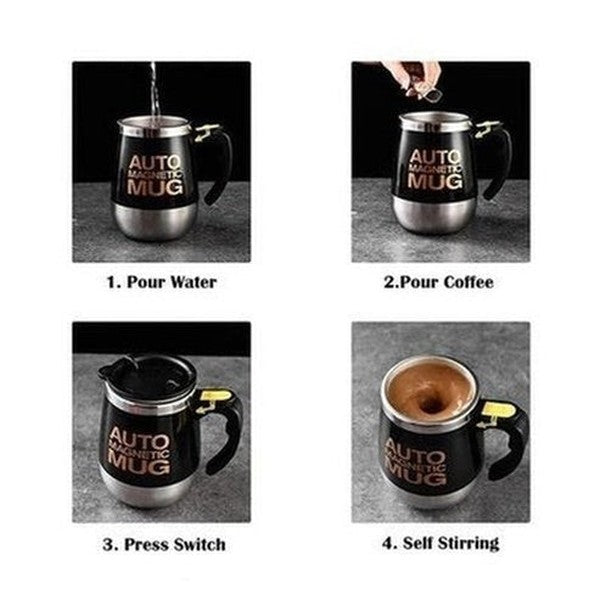 AUTO MAGNETIC MUG

1. Pour Water

AUTO MAGNETIC MUG

2.Pour Coffee

AUTO MAGNETIC MUG

3. Press Switch

AUTO MAGNETIC MUG

4. Self Stirring