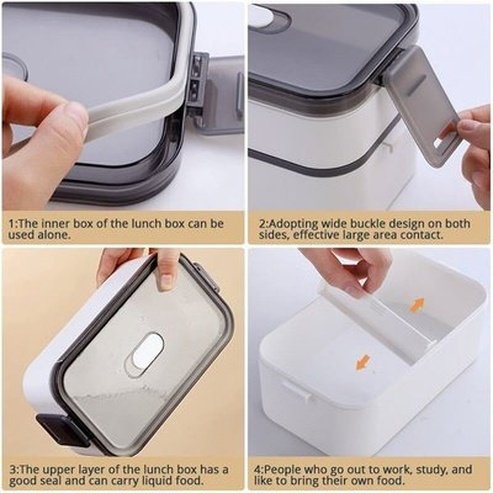 1:The inner box of the lunch box can be used alone.

2:Adopting wide buckle design on both sides, effective large area contact.

3:The upper layer of the lunch box has a good seal and can carry liquid food.

4:People who go out to work, study, and like to bring their own food.