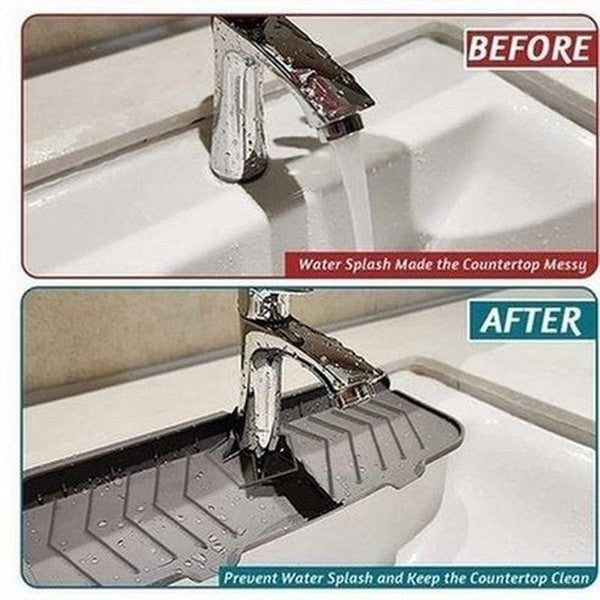 BEFORE

Water Splash Made the Countertop Messy

AFTER

Prevent Water Splash and Keep the Countertop Clean