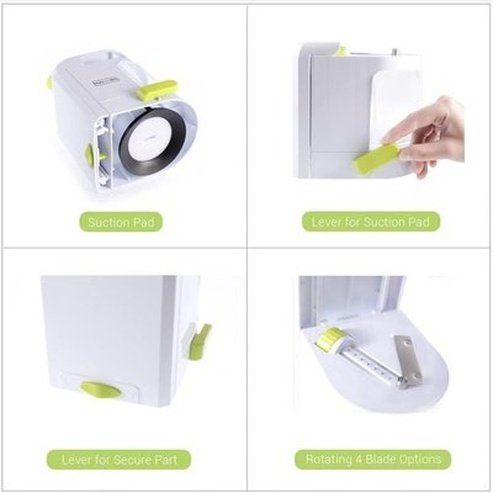 Suction Pad

Lever for Suction Pad

Lever for Secure Part

Rotating 4 Blade Options