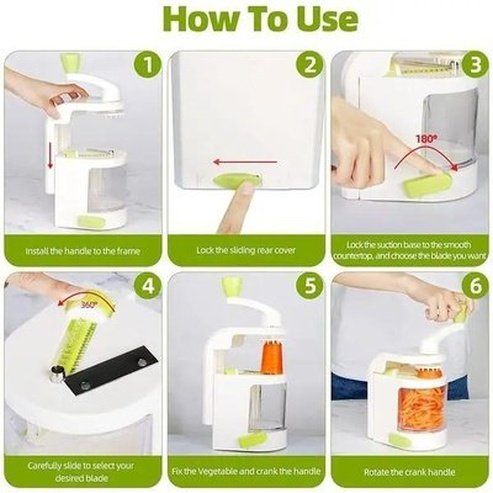 How To Use

1

Install the handle to the frame

2

Lock the sliding rear cover

3

180°

Lock the suction base to the smooth countertop, and choose the blade you want

4

360°

Carefully slide to select your desired blade

5

Fix the Vegetable and crank the handle

6

Rotate the crank handle