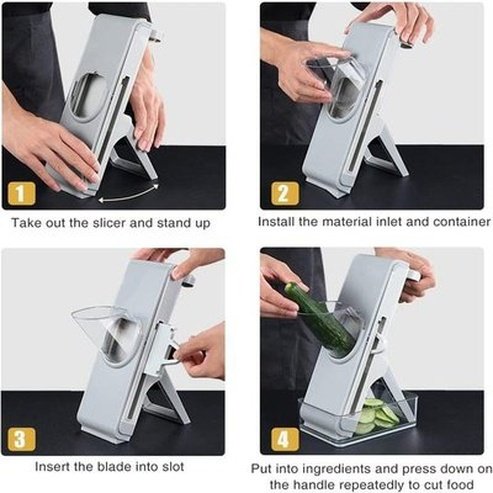 1

Take out the slicer and stand up

2

Install the material inlet and container

3

Insert the blade into slot

4

Put into ingredients and press down on the handle repeatedly to cut food