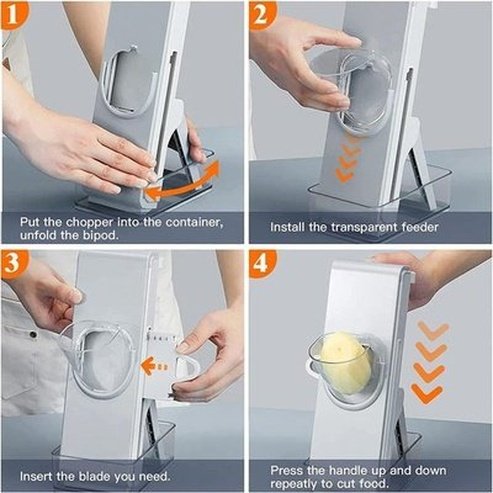 1

Put the chopper into the container, unfold the bipod.

2

Install the transparent feeder

3

Insert the blade you need.

4

Press the handle up and down repeatly to cut food.