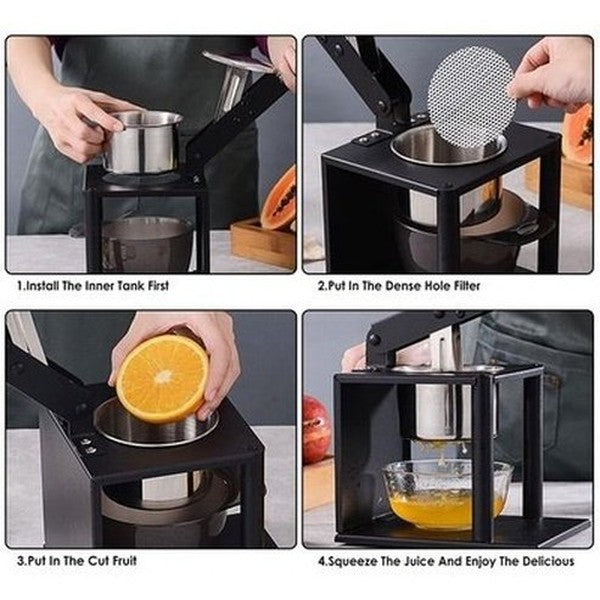 1.Install The Inner Tank First

2.Put In The Dense Hole Filter

3.Put In The Cut Fruit

4.Squeeze The Juice And Enjoy The Delicious