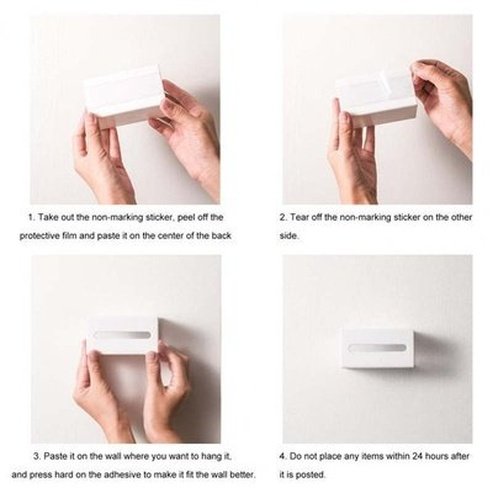 1. Take out the non-marking sticker, peel off the protective film and paste it on the center of the back

2. Tear off the non-marking sticker on the other side.

3. Paste it on the wall where you want to hang it, and press hard on the adhesive to make it fit the wall better.

4. Do not place any items within 24 hours after it is posted.