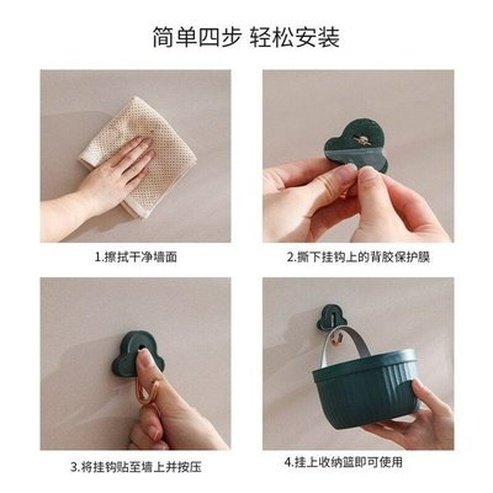 简单四步 轻松安装

1.擦拭干净墙面

2.撕下挂钩上的背胶保护膜

3.将挂钩贴至墙上并按压

4.挂上收纳篮即可使用