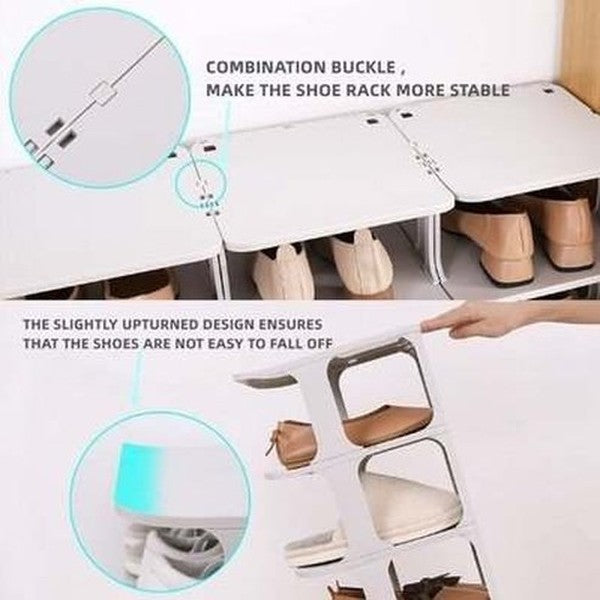 COMBINATION BUCKLE ,
MAKE THE SHOE RACK MORE STABLE

THE SLIGHTLY UPTURNED DESIGN ENSURES THAT THE SHOES ARE NOT EASY TO FALL OFF